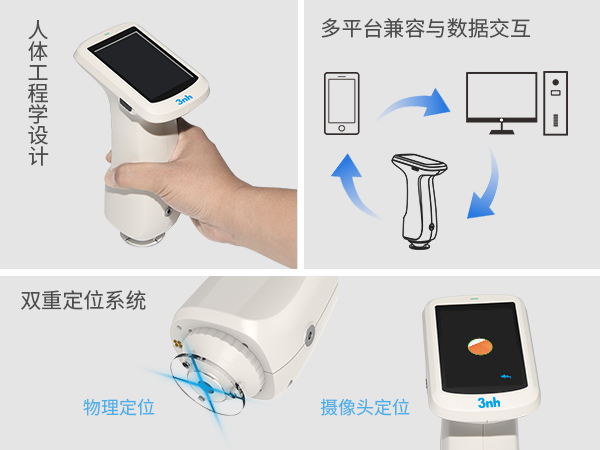 人体工程学设计

3nh

多平台兼容与数据交互

双重定位系统

物理定位

摄像头定位

3nh